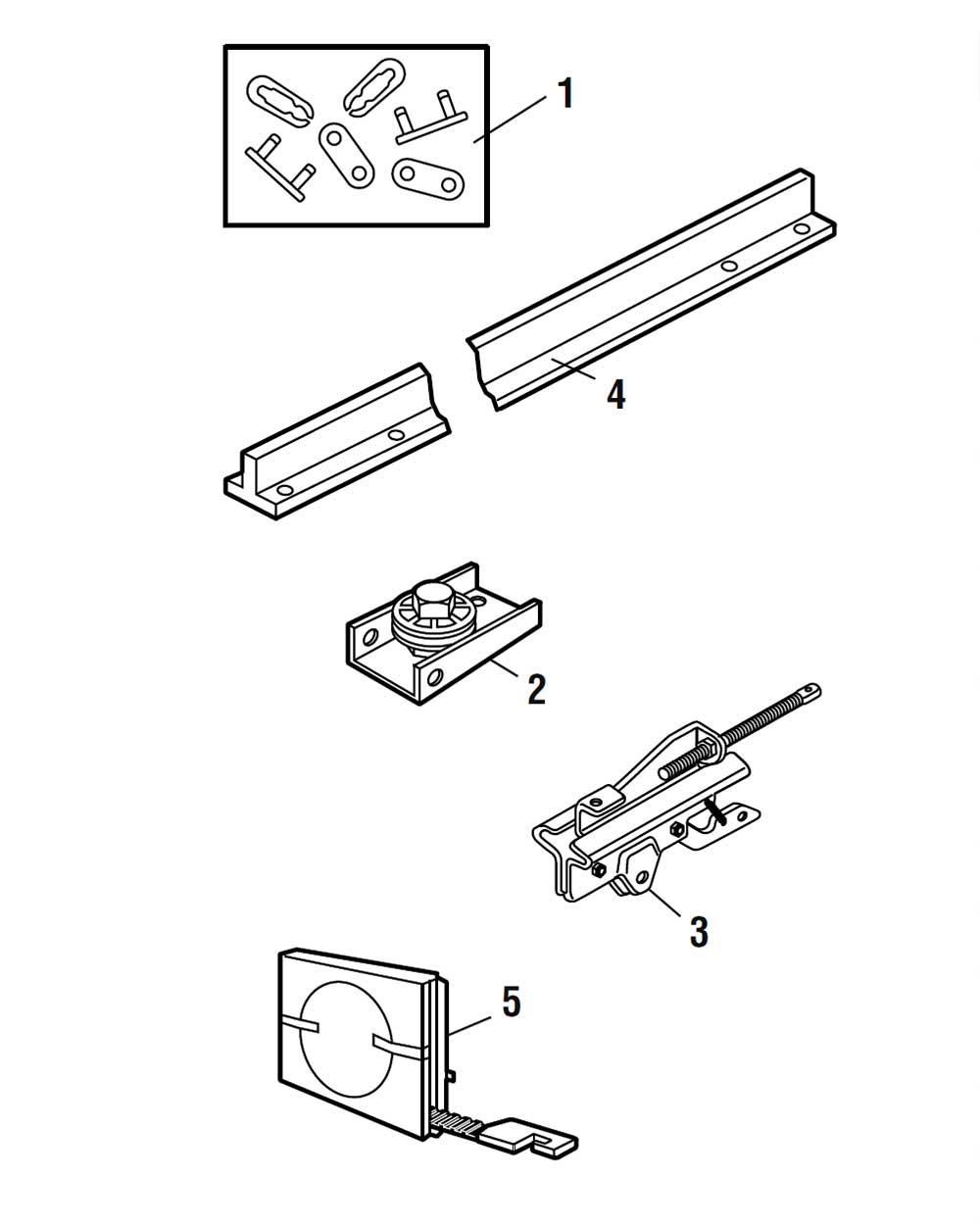 1

4

2

3

5