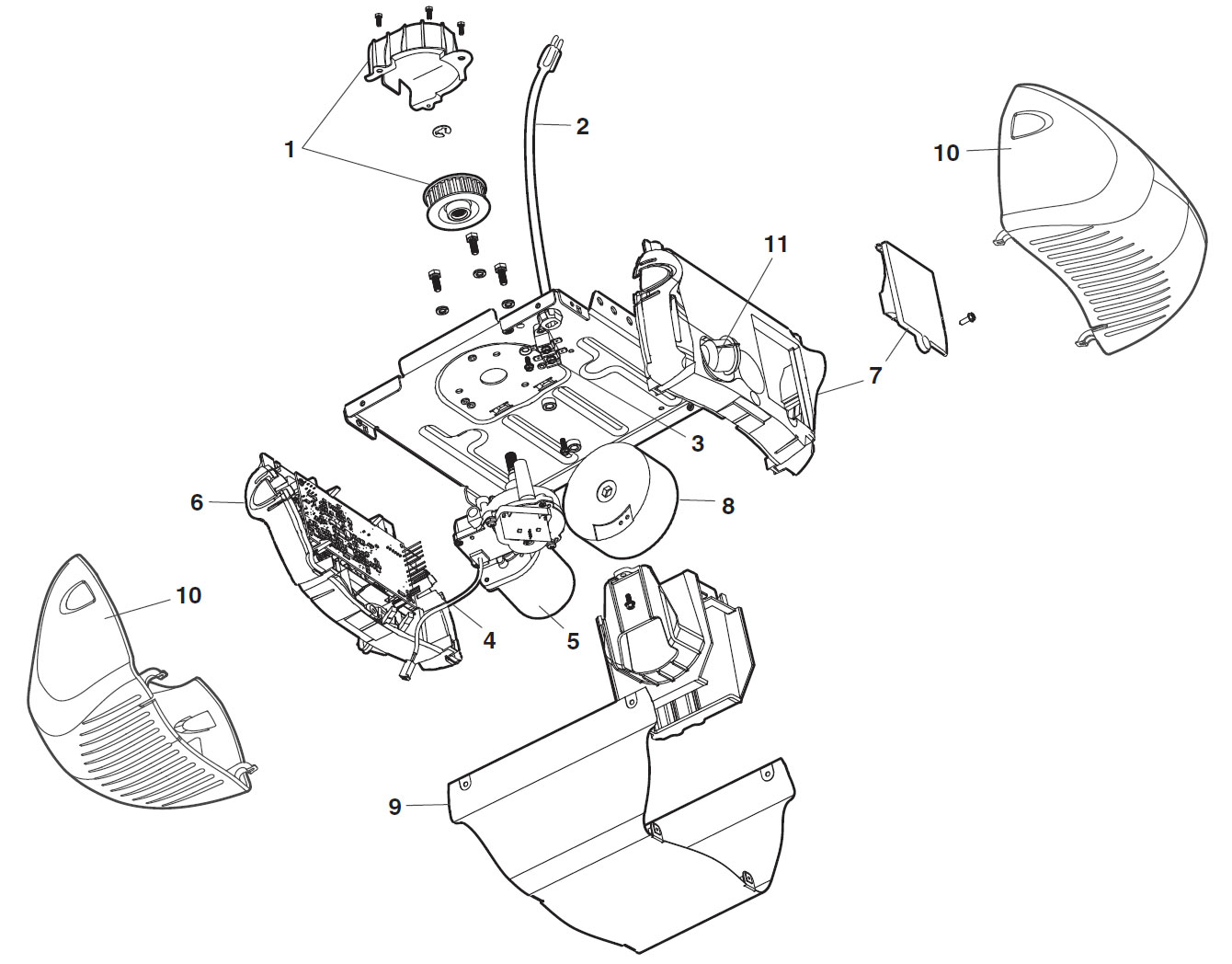 1
2
10
11
7
3
6
8
10
4
5
9